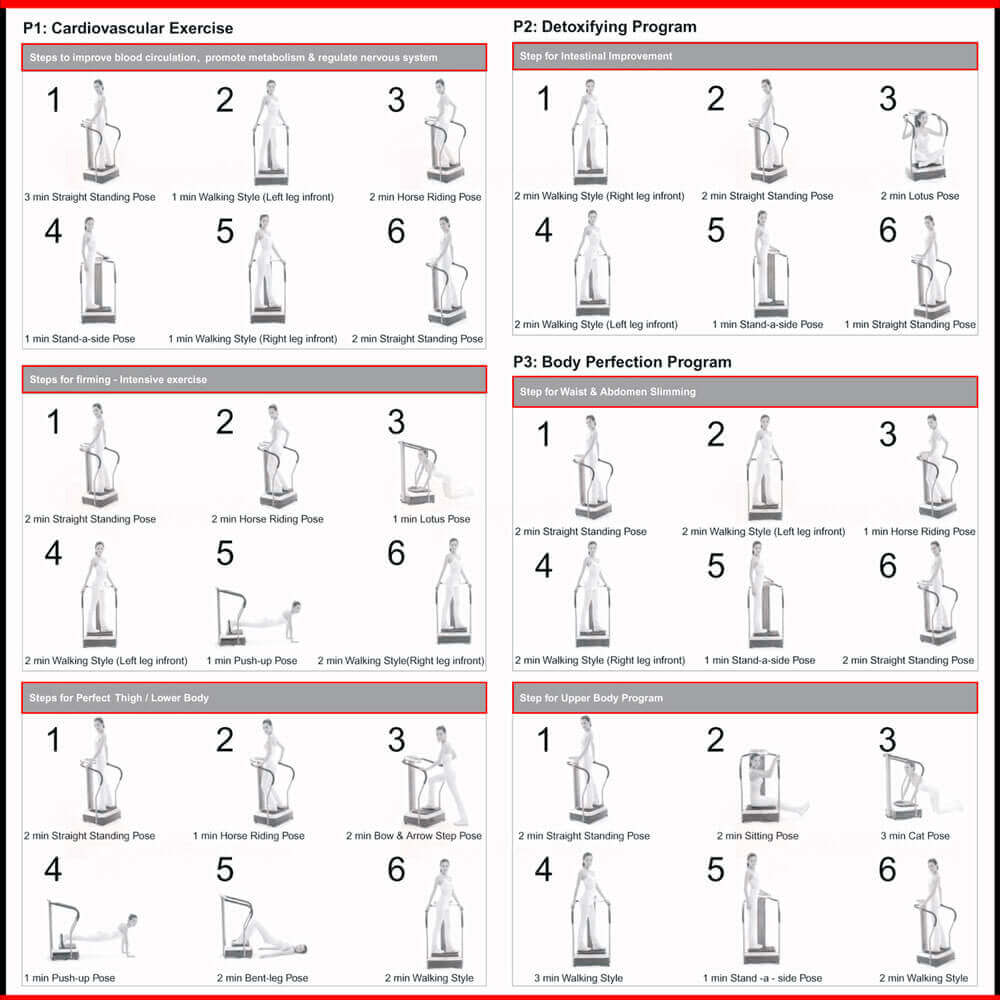 P1: Cardiovascular Exercise

Steps to improve blood circulation, promote metabolism & regulate nervous system

1
3 min Straight Standing Pose

2
1 min Walking Style (Left leg infront)

3
2 min Horse Riding Pose

4
1 min Stand-a-side Pose

5
1 min Walking Style (Right leg infront)

6
2 min Straight Standing Pose

Steps for firming - Intensive exercise

1
2 min Straight Standing Pose

2
2 min Horse Riding Pose

3
1 min Lotus Pose

4
2 min Walking Style (Left leg infront)

5
1 min Push-up Pose

6
2 min Walking Style(Right leg infront)

Steps for Perfect Thigh / Lower Body

1
2 min Straight Standing Pose

2
1 min Horse Riding Pose

3
2 min Bow & Arrow Step Pose

4
1 min Push-up Pose

5
2 min Bent-leg Pose

6
2 min Walking Style

P2: Detoxifying Program

Step for Intestinal Improvement

1
2 min Walking Style (Right leg infront)

2
2 min Straight Standing Pose

3
2 min Lotus Pose

4
2 min Walking Style (Left leg infront)

5
1 min Stand-a-side Pose

6
1 min Straight Standing Pose

P3: Body Perfection Program

Step for Waist & Abdomen Slimming

1
2 min Straight Standing Pose

2
2 min Walking Style (Left leg infront)

3
1 min Horse Riding Pose

4
2 min Walking Style (Right leg infront)

5
1 min Stand-a-side Pose

6
2 min Straight Standing Pose

Step for Upper Body Program

1
2 min Straight Standing Pose

2
2 min Sitting Pose

3
3 min Cat Pose

4
3 min Walking Style

5
1 min Stand -a - side Pose

6
2 min Walking Style